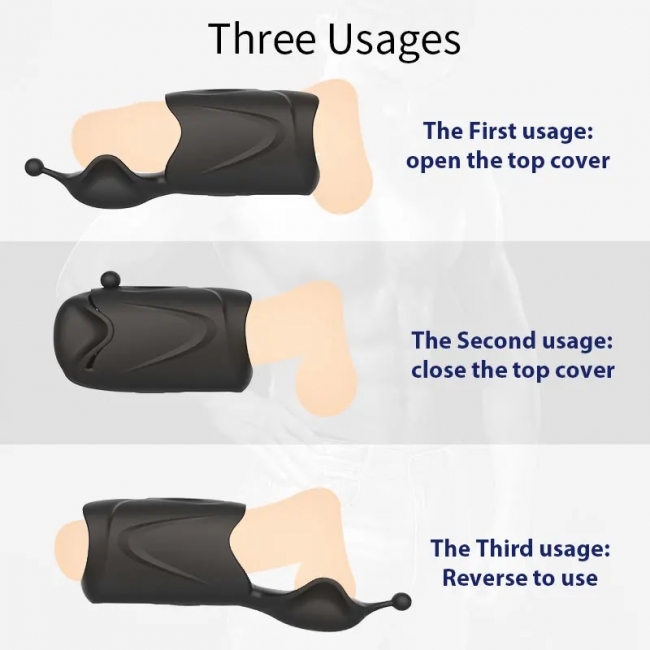 Three Usages

The First usage:
open the top cover

The Second usage:
close the top cover

The Third usage:
Reverse to use