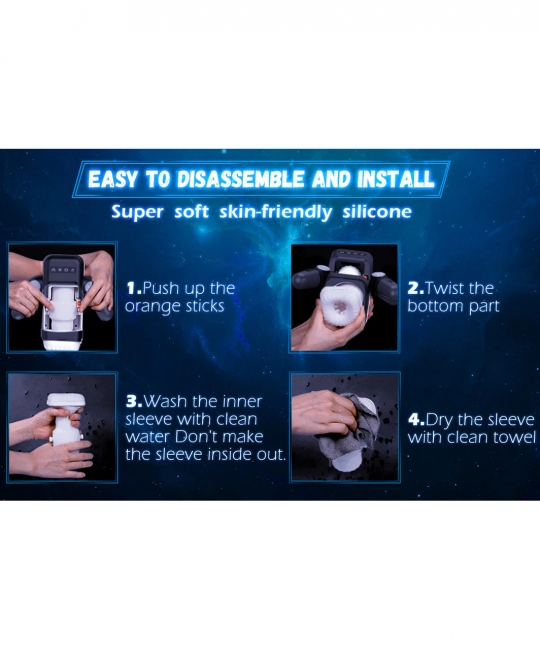 EASY TO DISASSEMBLE AND INSTALL

Super soft skin-friendly silicone

1.Push up the orange sticks

2.Twist the bottom part

3.Wash the inner sleeve with clean water Don't make the sleeve inside out.

4.Dry the sleeve with clean towel