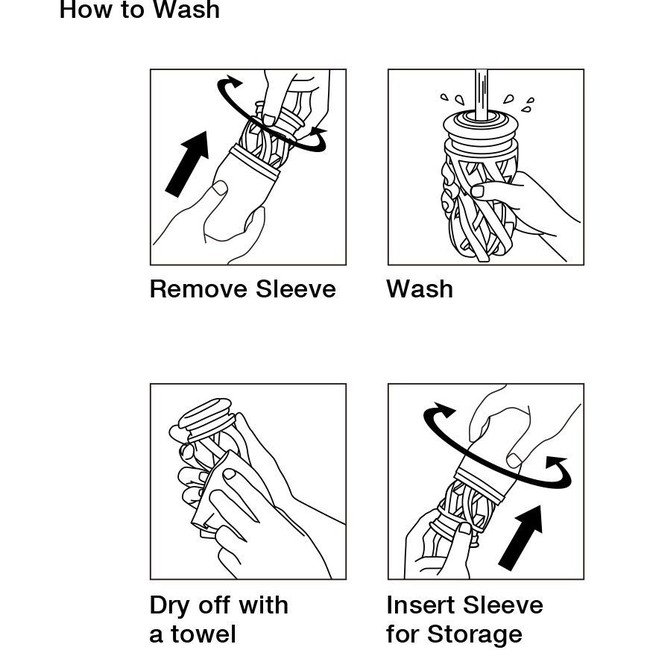 How to Wash

Remove Sleeve

Wash

Dry off with a towel

Insert Sleeve for Storage